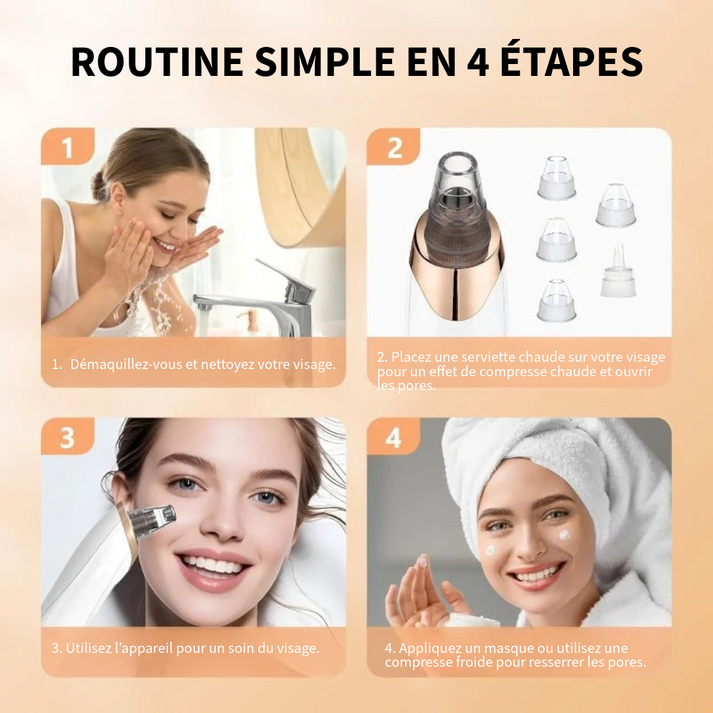 ROUTINE SIMPLE EN 4 ÉTAPES

1

1. Démaquillez-vous et nettoyez votre visage.

2

2. Placez une serviette chaude sur votre visage pour un effet de compresse chaude et ouvrir les pores.

3

3. Utilisez l'appareil pour un soin du visage.

4

4. Appliquez un masque ou utilisez une compresse froide pour resserrer les pores.