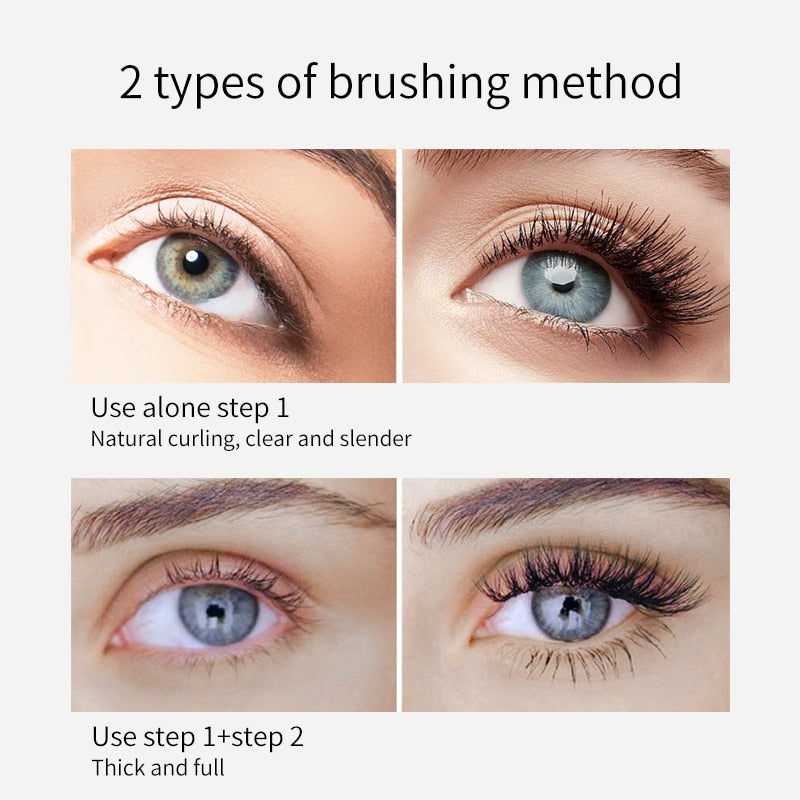 2 types of brushing method

Use alone step 1
Natural curling, clear and slender

Use step 1+step 2
Thick and full